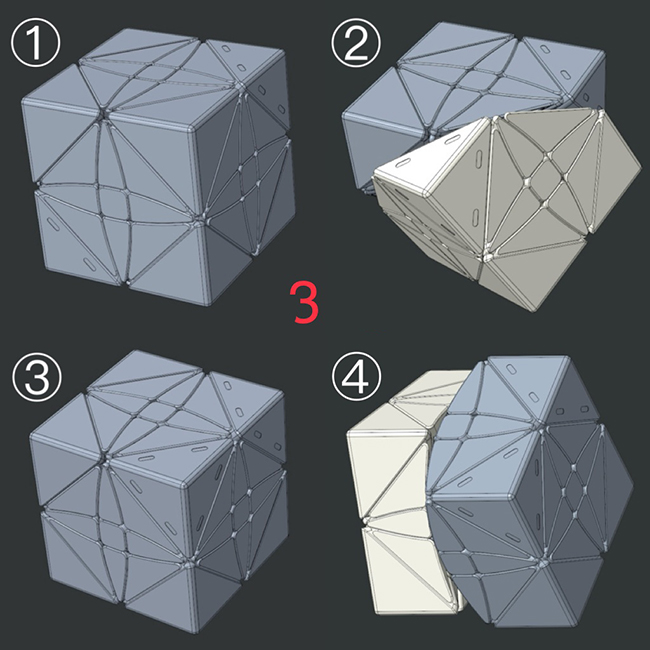 ①
②
3
③
④