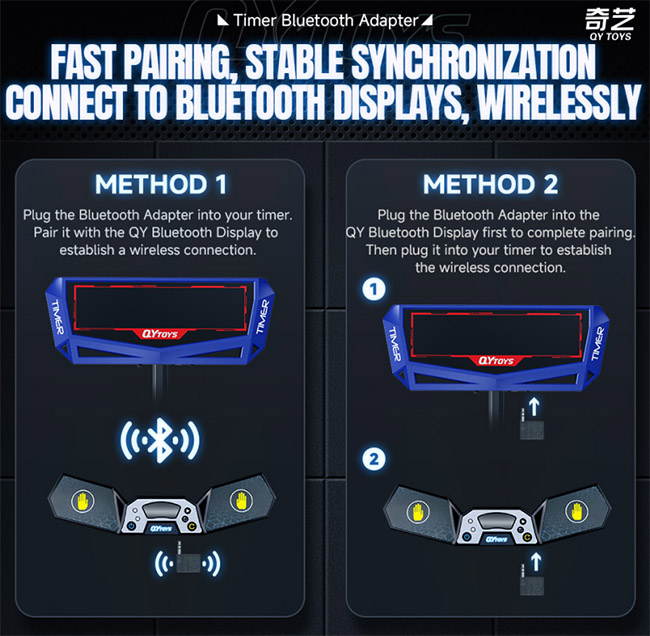 Timer Bluetooth Adapter

奇艺
QY TOYS

FAST PAIRING, STABLE SYNCHRONIZATION
CONNECT TO BLUETOOTH DISPLAYS, WIRELESSLY

METHOD 1

Plug the Bluetooth Adapter into your timer. Pair it with the QY Bluetooth Display to establish a wireless connection.

TIMER
QYTOYS
TIMER

QYTOYS

METHOD 2

Plug the Bluetooth Adapter into the QY Bluetooth Display first to complete pairing. Then plug it into your timer to establish the wireless connection.

1

TIMER
QYTOYS
TIMER

2

QYTOYS